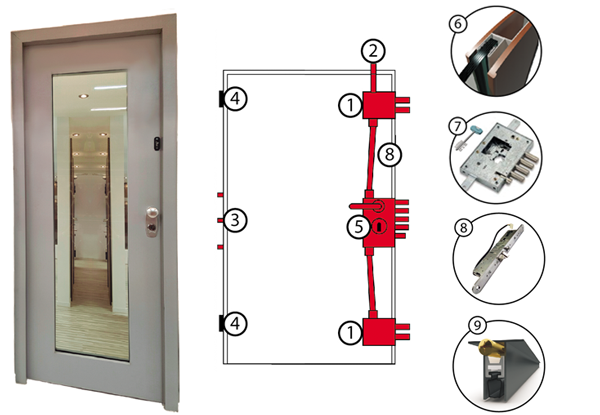 2
4
1
8
3
5
4
1
6
7
8
9